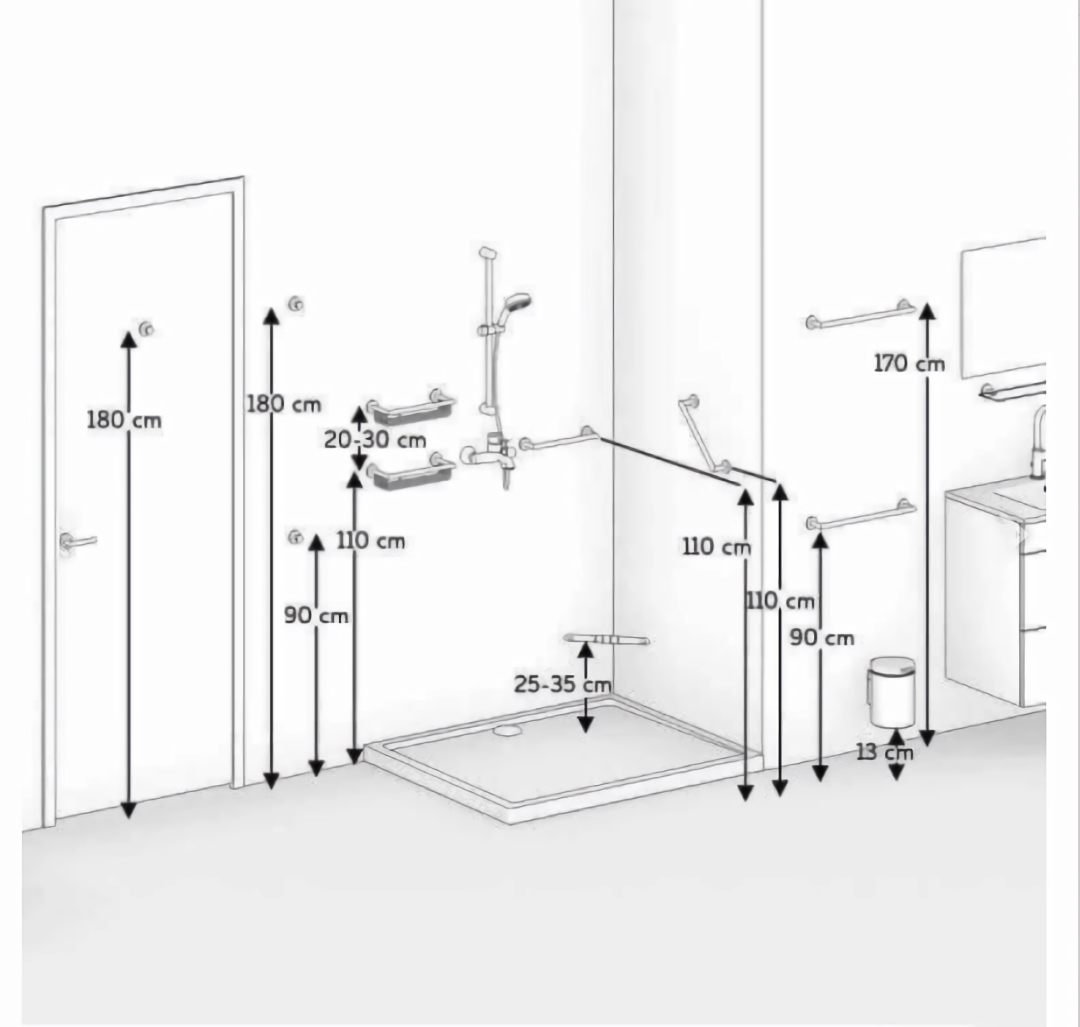 180 cm

180 cm

20-30 cm

110 cm

90 cm

25-35 cm

110 cm

110 cm

90 cm

170 cm

13 cm